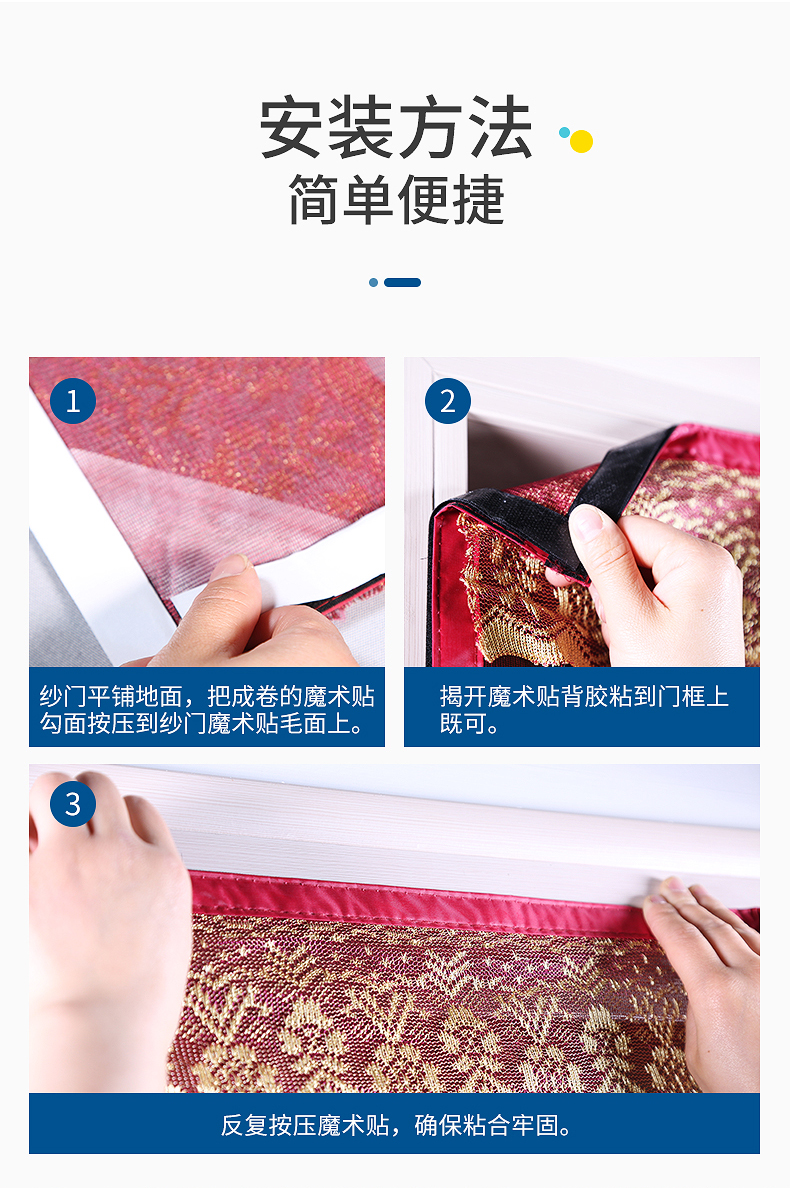 安装方法
简单便捷

1

纱门平铺地面，把成卷的魔术贴勾面按压到纱门魔术贴毛面上。

2

揭开魔术贴背胶粘到门框上既可。

3

反复按压魔术贴，确保粘合牢固。